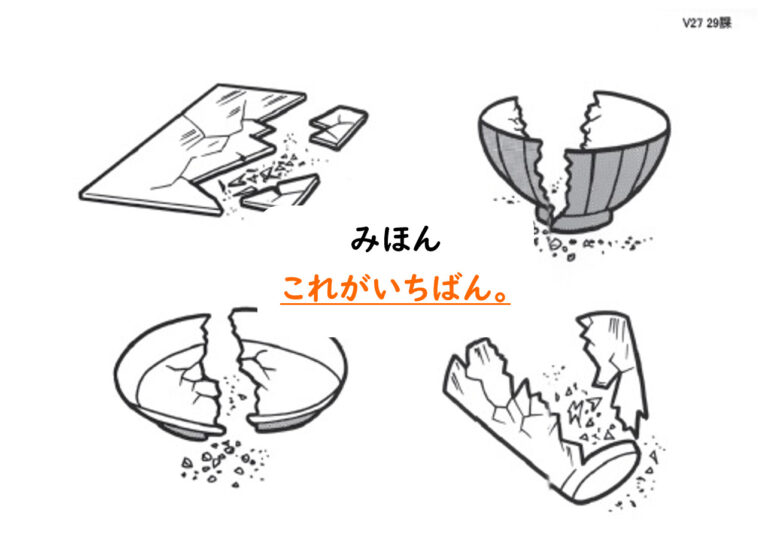 V27 29課

みほん

これがいちばん。